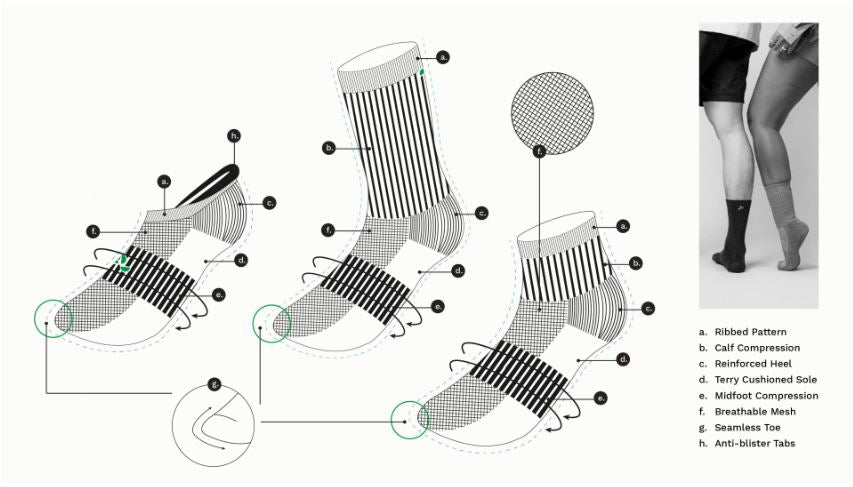 h.

a.

c.

f.

d.

e.

a.

b.

f.

c.

d.

e.

f.

a.

b.

c.

d.

e.

g.

a. Ribbed Pattern
b. Calf Compression
c. Reinforced Heel
d. Terry Cushioned Sole
e. Midfoot Compression
f. Breathable Mesh
g. Seamless Toe
h. Anti-blister Tabs