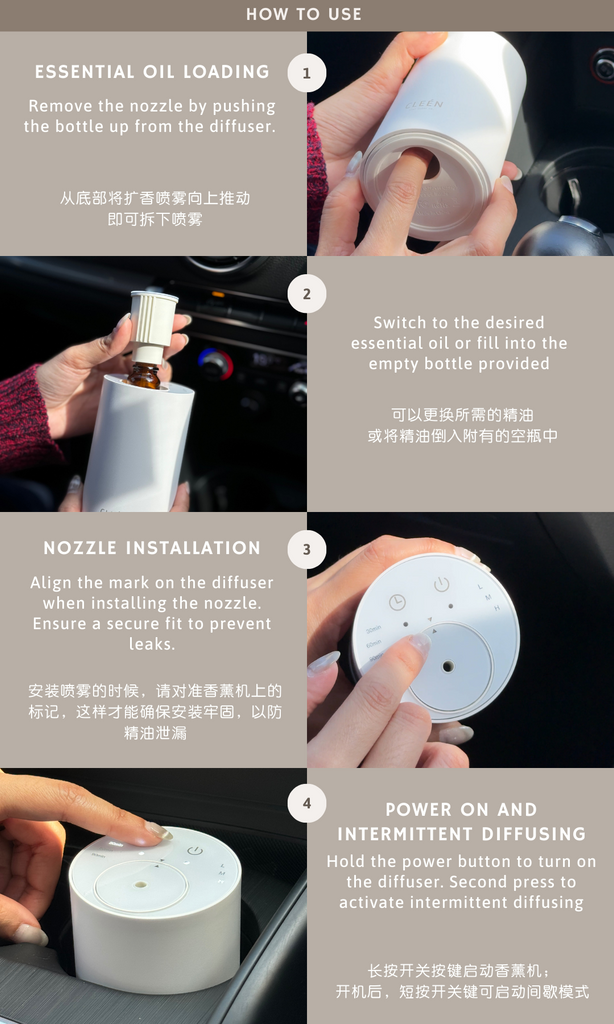 HOW TO USE

ESSENTIAL OIL LOADING

1

Remove the nozzle by pushing the bottle up from the diffuser.

从底部将扩香喷雾向上推动
即可拆下喷雾

CLEEN

2

Switch to the desired essential oil or fill into the empty bottle provided

可以更换所需的精油
或将精油倒入附有的空瓶中

NOZZLE INSTALLATION

3

Align the mark on the diffuser when installing the nozzle. Ensure a secure fit to prevent leaks.

安装喷雾的时候，请对准香薰机上的标记，这样才能确保安装牢固，以防精油泄漏

L
M
H
30min
60min

4

POWER ON AND INTERMITTENT DIFFUSING

Hold the power button to turn on the diffuser. Second press to activate intermittent diffusing

长按开关按键启动香薰机；
开机后，短按开关键可启动间歇模式